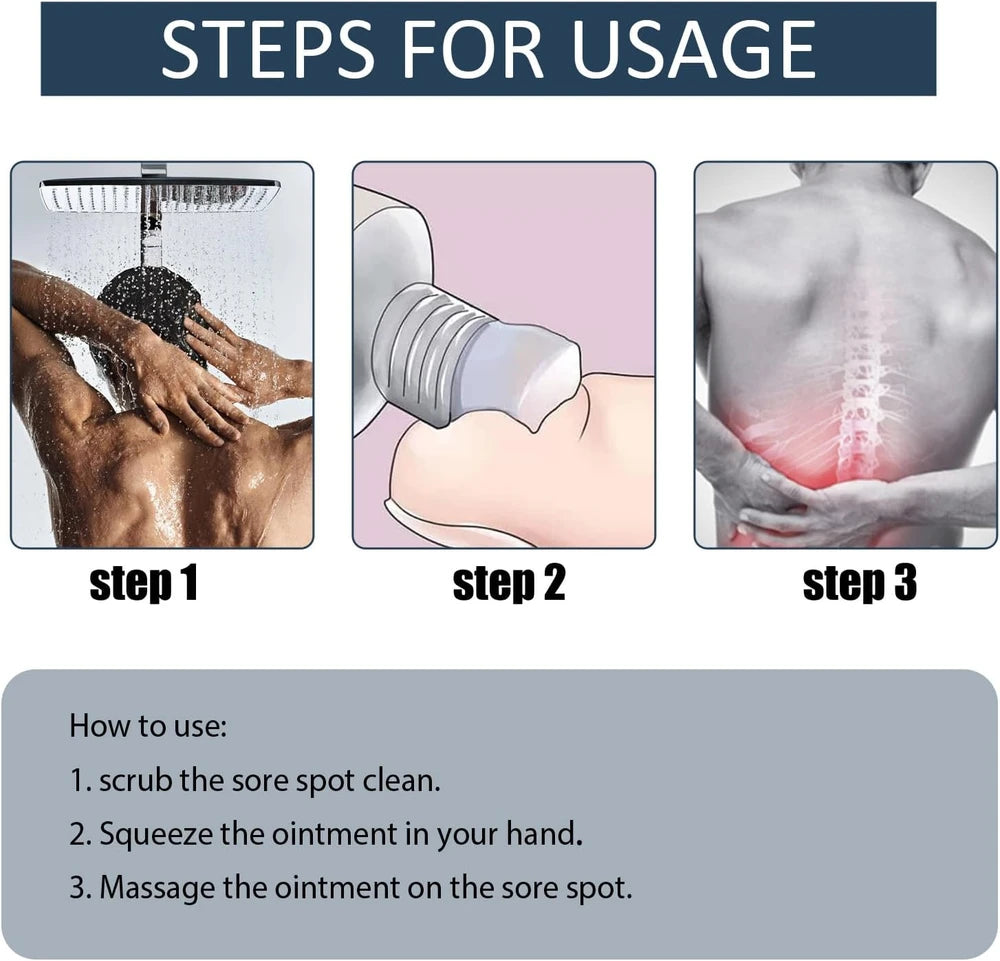 STEPS FOR USAGE

step 1

step 2

step 3

How to use:

1. scrub the sore spot clean.

2. Squeeze the ointment in your hand.

3. Massage the ointment on the sore spot.